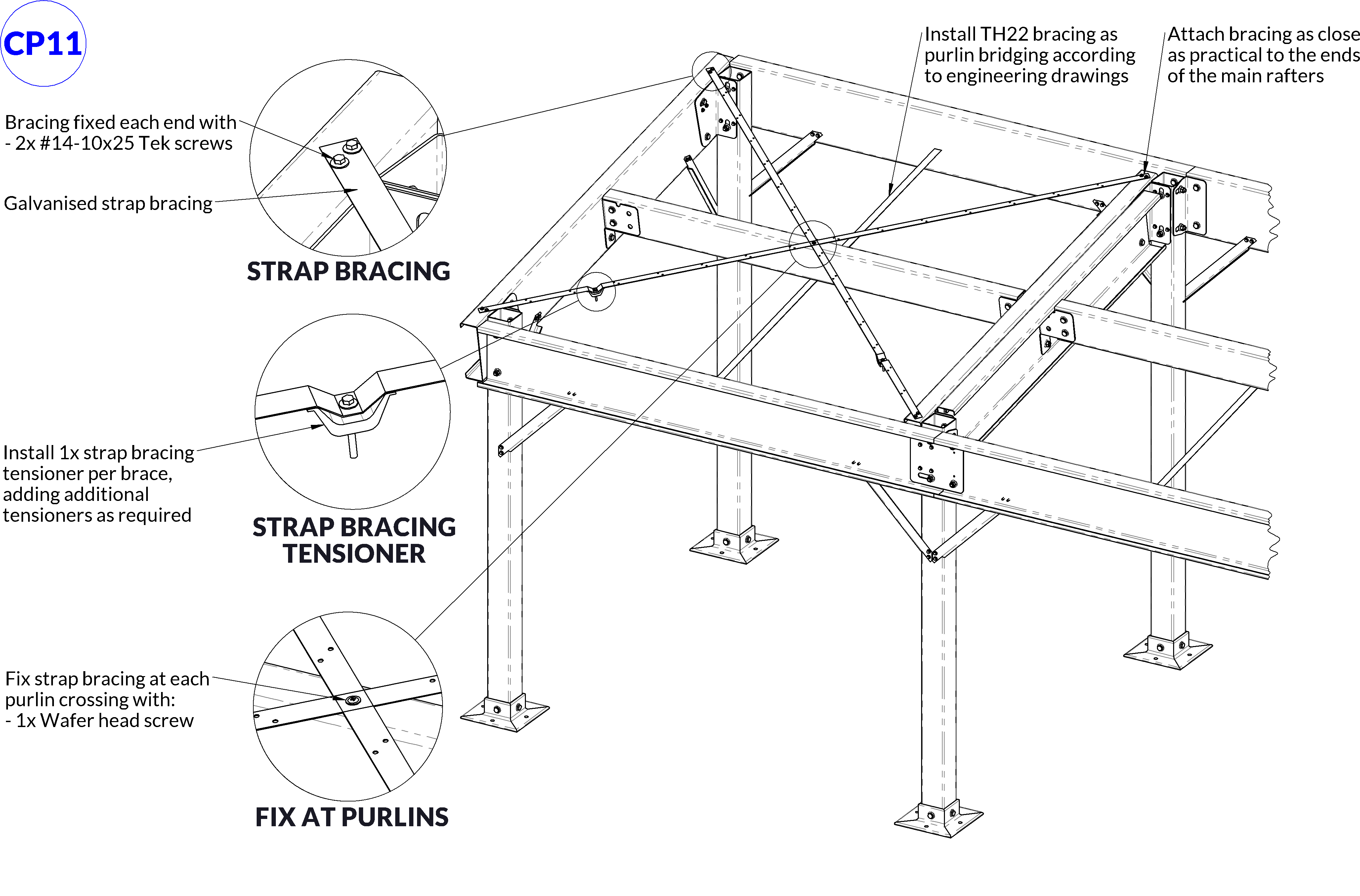 CP11

Bracing fixed each end with
- 2x #14-10x25 Tek screws

Galvanised strap bracing

STRAP BRACING

Install 1x strap bracing tensioner per brace, adding additional tensioners as required

STRAP BRACING TENSIONER

Fix strap bracing at each purlin crossing with:
- 1x Wafer head screw

FIX AT PURLINS

Install TH22 bracing as purlin bridging according to engineering drawings

Attach bracing as close as practical to the ends of the main rafters