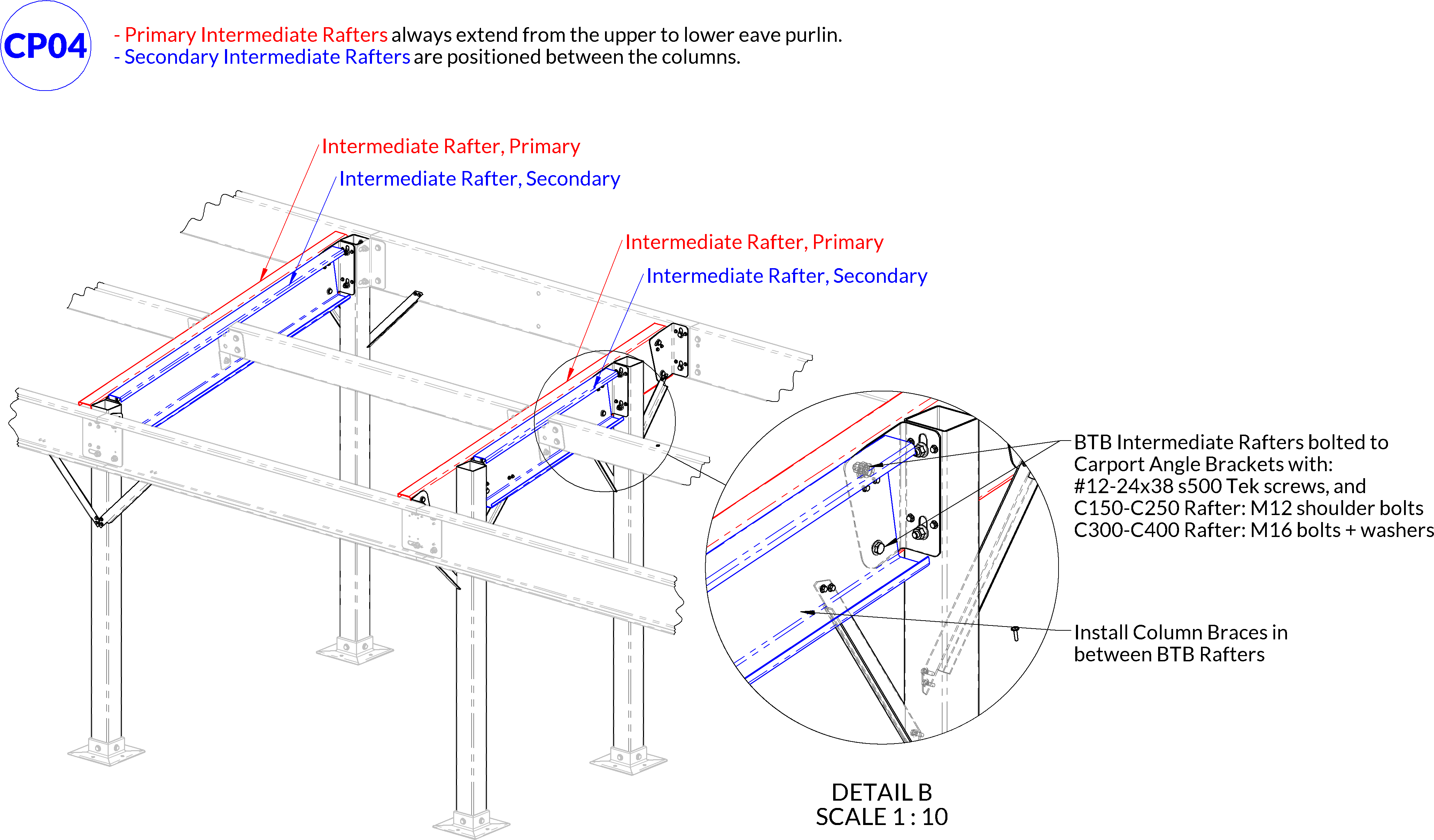 CP04

- Primary Intermediate Rafters always extend from the upper to lower eave purlin.
- Secondary Intermediate Rafters are positioned between the columns.

Intermediate Rafter, Primary
Intermediate Rafter, Secondary

Intermediate Rafter, Primary
Intermediate Rafter, Secondary

BTB Intermediate Rafters bolted to Carport Angle Brackets with:
#12-24x38 s500 Tek screws, and
C150-C250 Rafter: M12 shoulder bolts
C300-C400 Rafter: M16 bolts + washers

Install Column Braces in between BTB Rafters

DETAIL B
SCALE 1 : 10