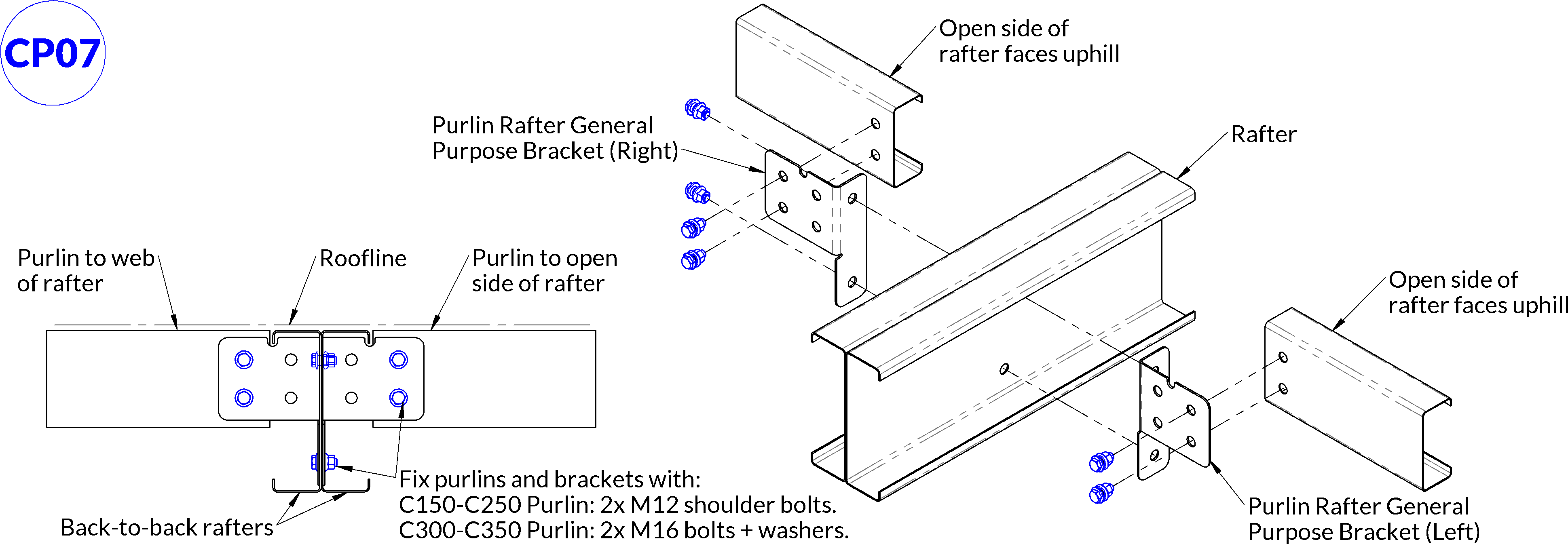 CP07

Open side of rafter faces uphill

Purlin Rafter General Purpose Bracket (Right)

Rafter

Purlin to web of rafter

Roofline

Purlin to open side of rafter

Open side of rafter faces uphill

Fix purlins and brackets with:
C150-C250 Purlin: 2x M12 shoulder bolts.
C300-C350 Purlin: 2x M16 bolts + washers.

Back-to-back rafters

Purlin Rafter General Purpose Bracket (Left)