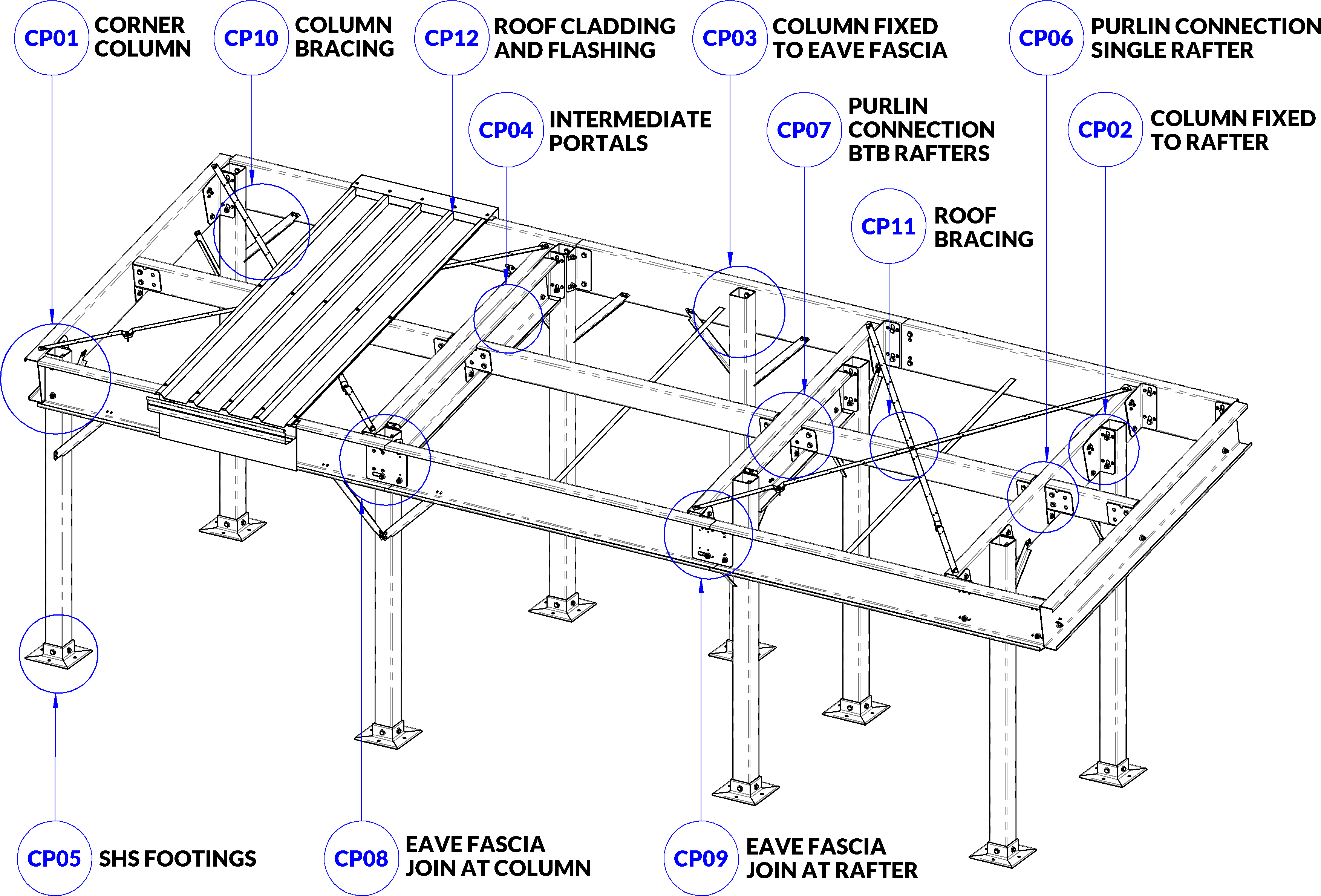 CP01 CORNER COLUMN

CP10 COLUMN BRACING

CP12 ROOF CLADDING AND FLASHING

CP03 COLUMN FIXED TO EAVE FASCIA

CP06 PURLIN CONNECTION SINGLE RAFTER

CP04 INTERMEDIATE PORTALS

CP07 PURLIN CONNECTION BTB RAFTERS

CP02 COLUMN FIXED TO RAFTER

CP11 ROOF BRACING

CP05 SHS FOOTINGS

CP08 EAVE FASCIA JOIN AT COLUMN

CP09 EAVE FASCIA JOIN AT RAFTER