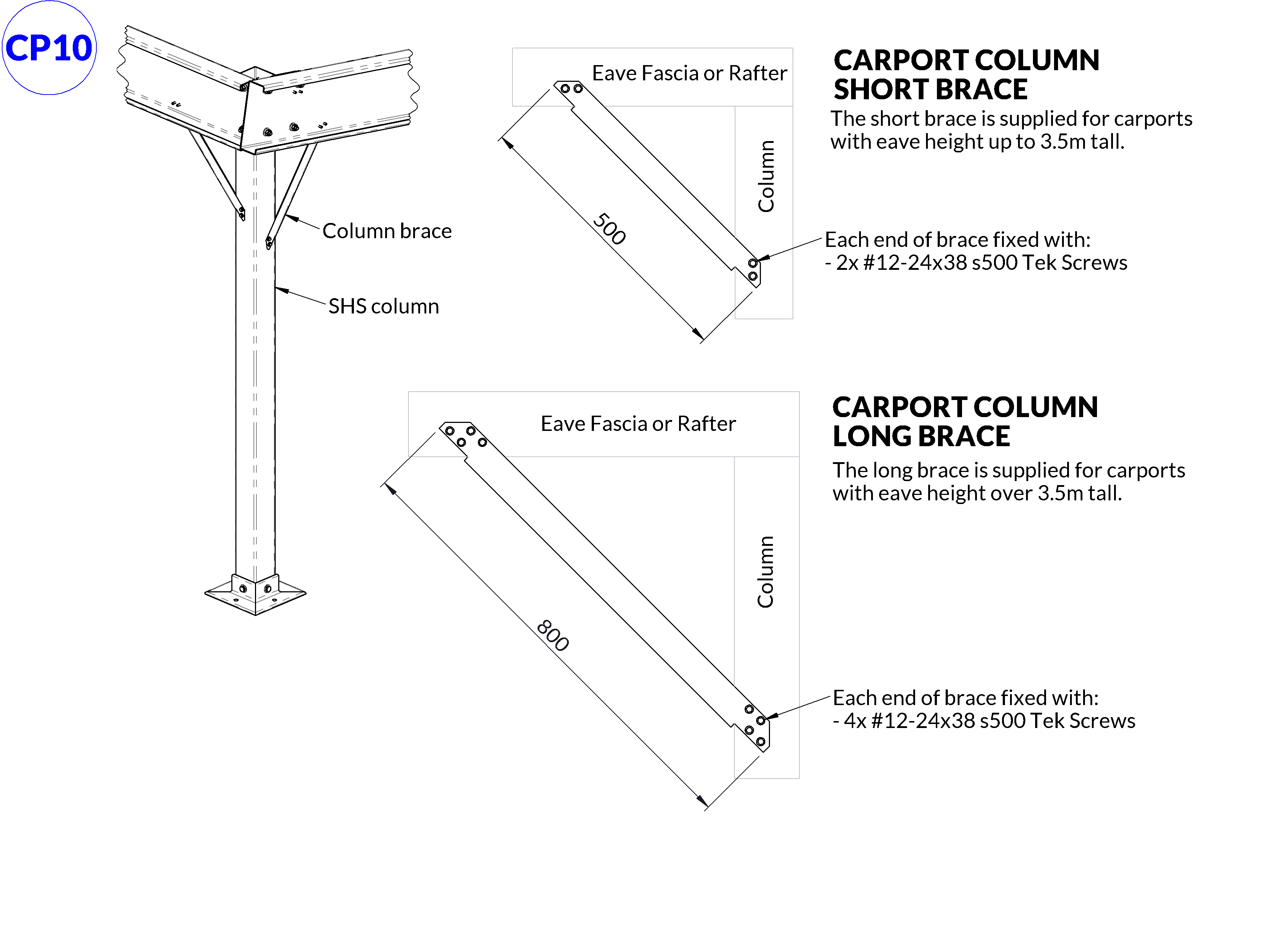 CP10

Column brace

SHS column

Eave Fascia or Rafter

Column

500

CARPORT COLUMN SHORT BRACE

The short brace is supplied for carports with eave height up to 3.5m tall.

Each end of brace fixed with:
- 2x #12-24x38 s500 Tek Screws

Eave Fascia or Rafter

Column

800

CARPORT COLUMN LONG BRACE

The long brace is supplied for carports with eave height over 3.5m tall.

Each end of brace fixed with:
- 4x #12-24x38 s500 Tek Screws