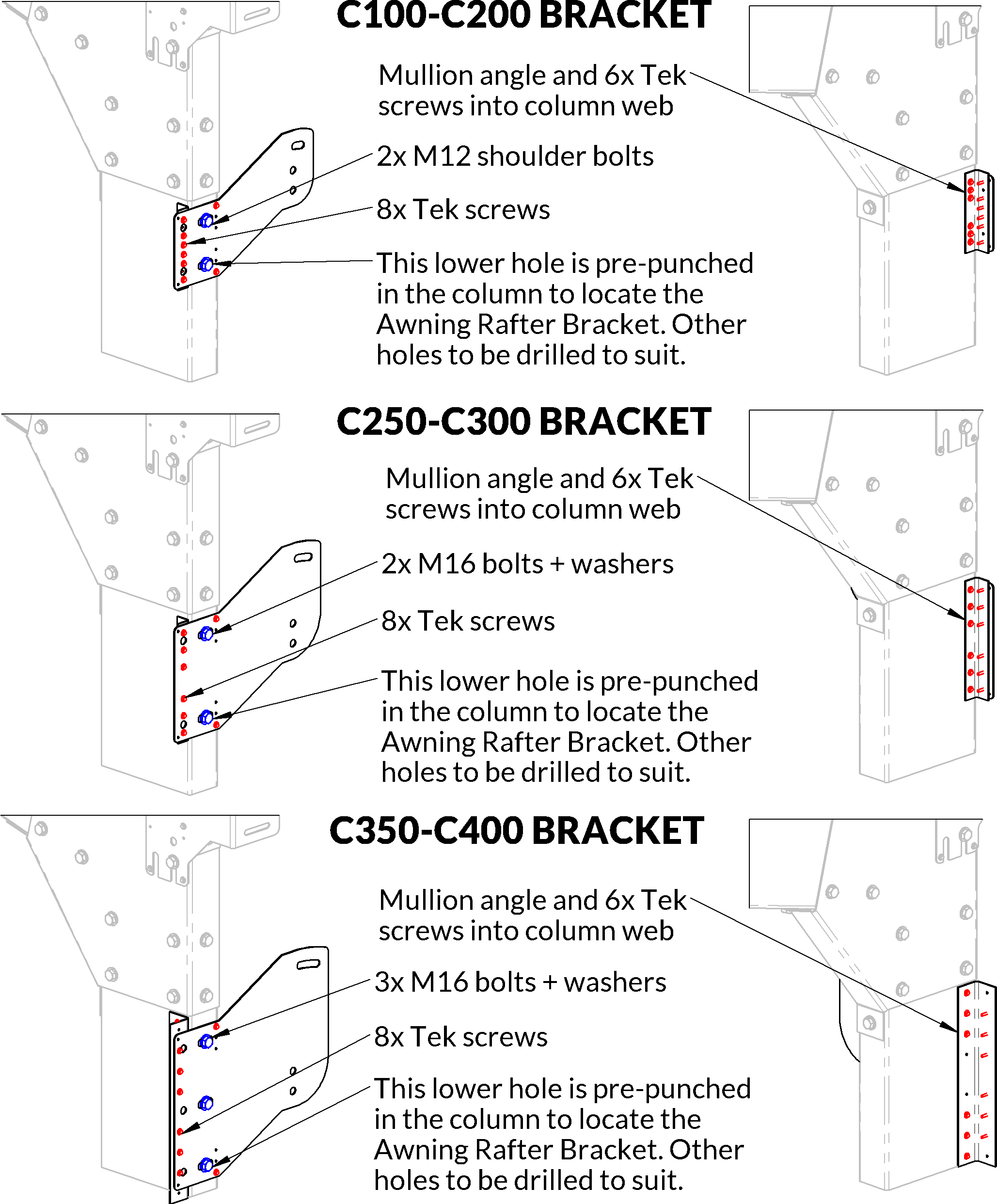 C100-C200 BRACKET

Mullion angle and 6x Tek screws into column web

2x M12 shoulder bolts

8x Tek screws

This lower hole is pre-punched in the column to locate the Awning Rafter Bracket. Other holes to be drilled to suit.

C250-C300 BRACKET

Mullion angle and 6x Tek screws into column web

2x M16 bolts + washers

8x Tek screws

This lower hole is pre-punched in the column to locate the Awning Rafter Bracket. Other holes to be drilled to suit.

C350-C400 BRACKET

Mullion angle and 6x Tek screws into column web

3x M16 bolts + washers

8x Tek screws

This lower hole is pre-punched in the column to locate the Awning Rafter Bracket. Other holes to be drilled to suit.