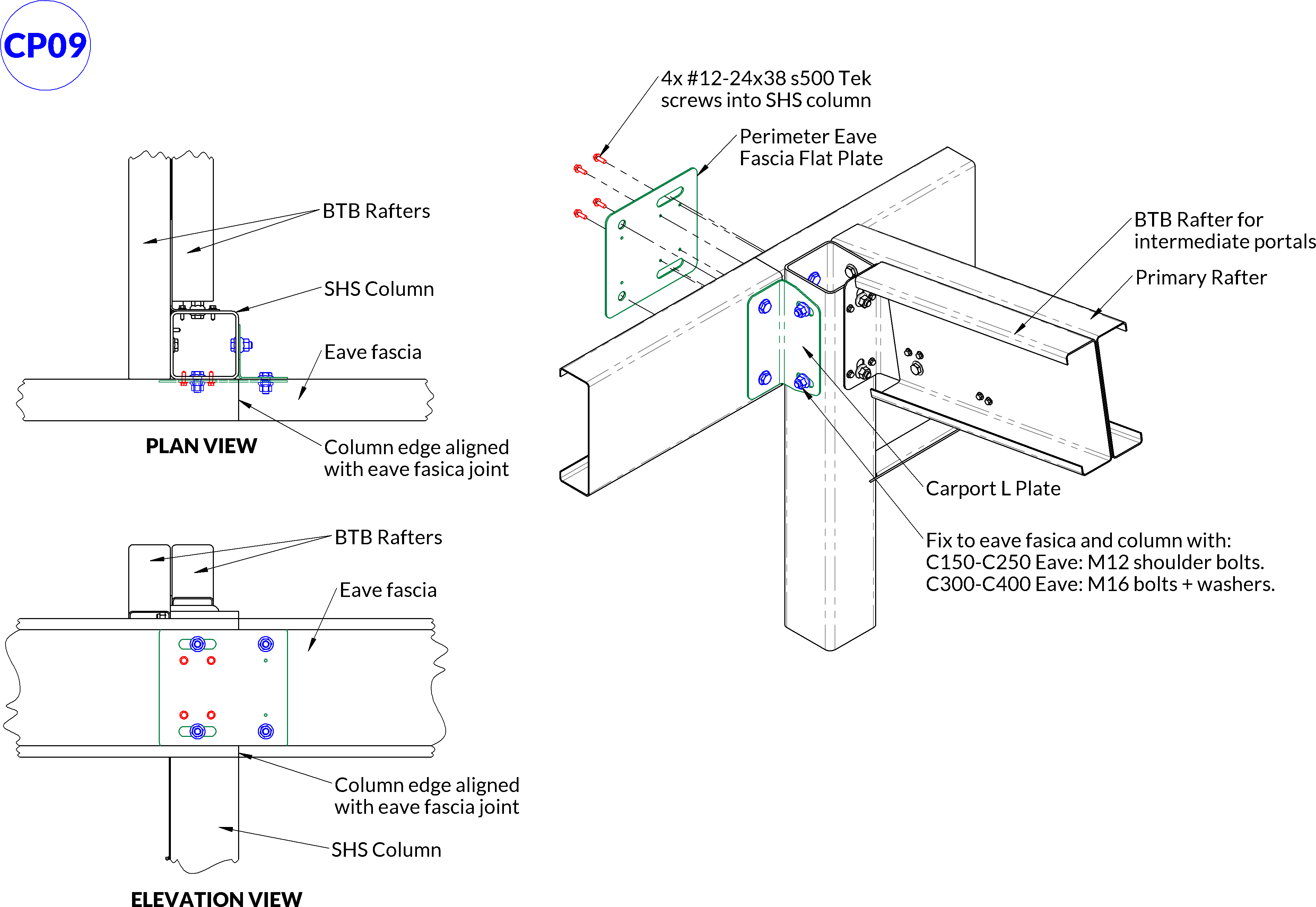 CP09

BTB Rafters

SHS Column

Eave fascia

PLAN VIEW

Column edge aligned with eave fasica joint

BTB Rafters

Eave fascia

Column edge aligned with eave fascia joint

SHS Column

ELEVATION VIEW

4x #12-24x38 s500 Tek screws into SHS column

Perimeter Eave Fascia Flat Plate

BTB Rafter for intermediate portals

Primary Rafter

Carport L Plate

Fix to eave fasica and column with:
C150-C250 Eave: M12 shoulder bolts.
C300-C400 Eave: M16 bolts + washers.